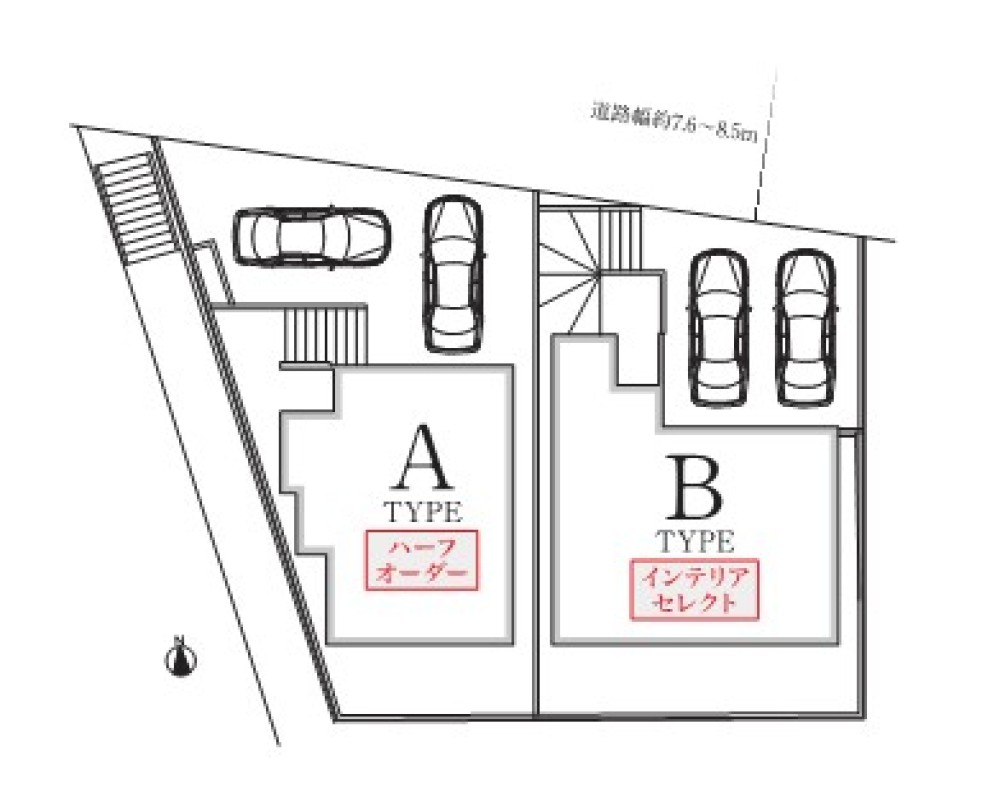 道路幅約7.6～8.5m

A
TYPE
ハーフ
オーダー

B
TYPE
インテリア
セレクト

N